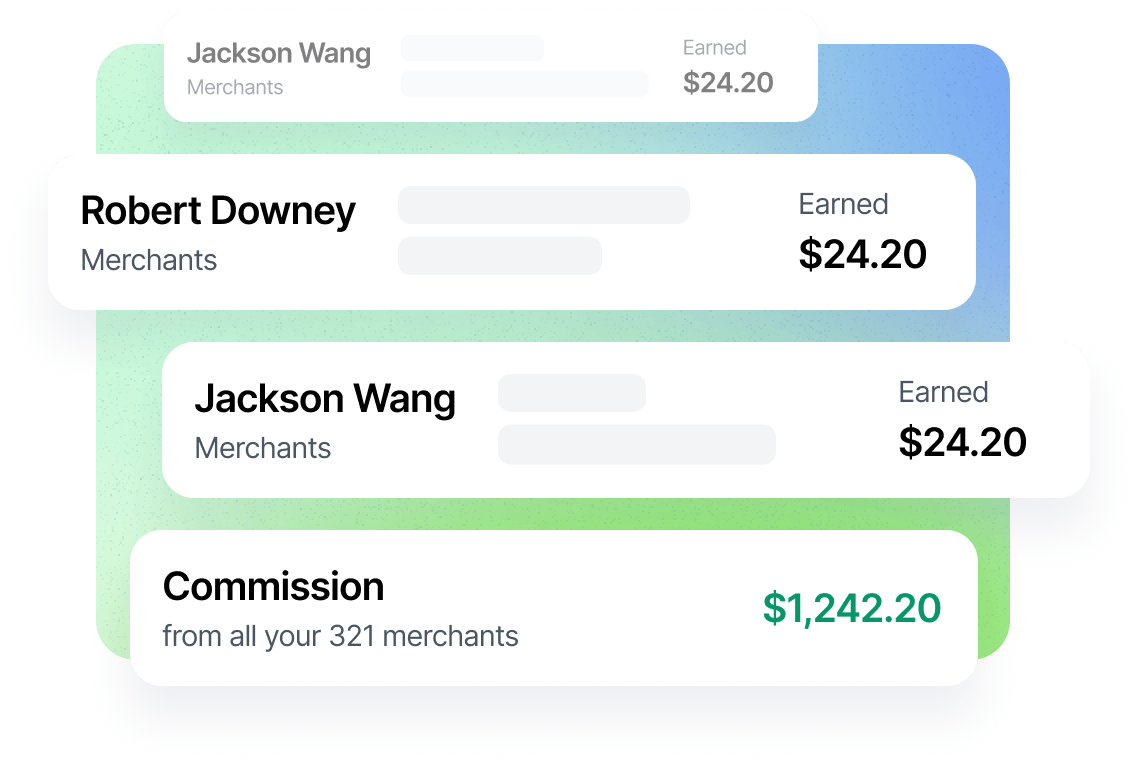 Jackson Wang
Merchants
Earned
$24.20

Robert Downey
Merchants
Earned
$24.20

Jackson Wang
Merchants
Earned
$24.20

Commission
from all your 321 merchants
$1,242.20